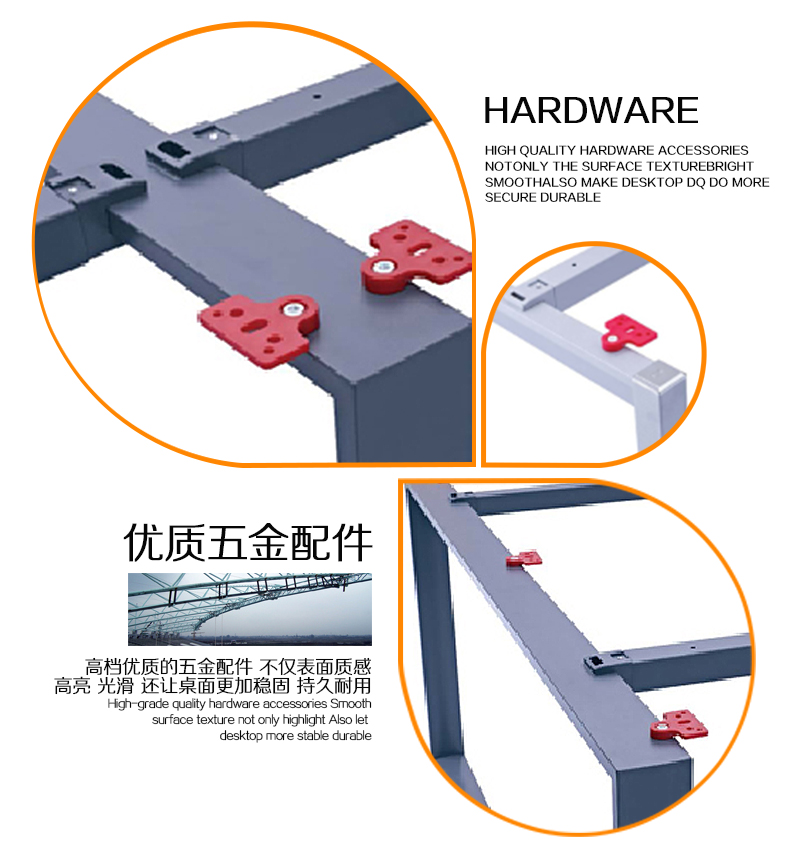 HARDWARE

HIGH QUALITY HARDWARE ACCESSORIES NOTONLY THE SURFACE TEXTUREBRIGHT SMOOTHALSO MAKE DESKTOP DQ DO MORE SECURE DURABLE

优质五金配件

高档优质的五金配件 不仅表面质感
高亮 光滑 还让桌面更加稳固 持久耐用
High-grade quality hardware accessories Smooth surface texture not only highlight Also let desktop more stable durable